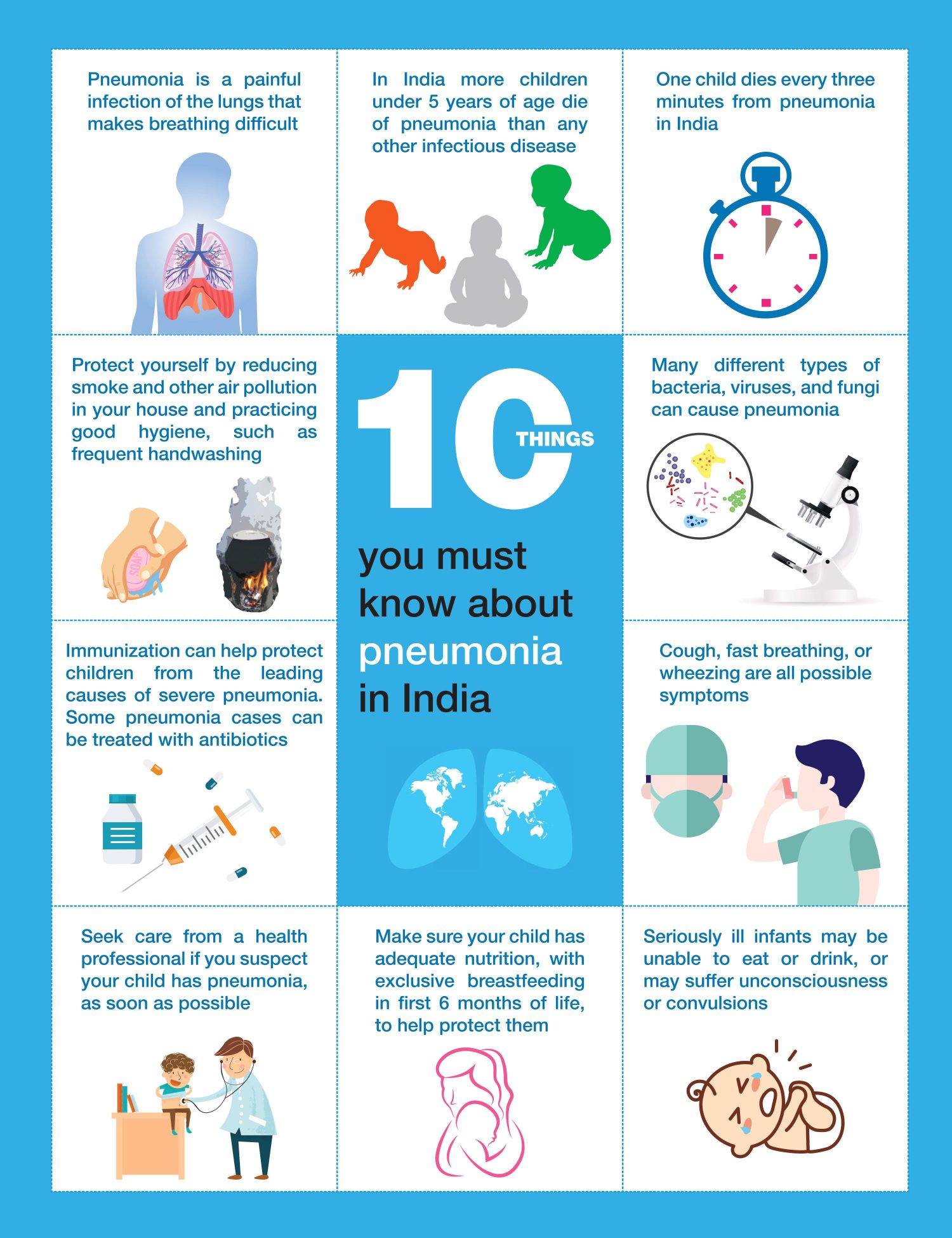 Pneumonia is a painful infection of the lungs that makes breathing difficult

In India more children under 5 years of age die of pneumonia than any other infectious disease

One child dies every three minutes from pneumonia in India

Protect yourself by reducing smoke and other air pollution in your house and practicing good hygiene, such as frequent handwashing

SOAP

10 THINGS you must know about pneumonia in India

Many different types of bacteria, viruses, and fungi can cause pneumonia

Immunization can help protect children from the leading causes of severe pneumonia. Some pneumonia cases can be treated with antibiotics

Cough, fast breathing, or wheezing are all possible symptoms

Seek care from a health professional if you suspect your child has pneumonia, as soon as possible

Make sure your child has adequate nutrition, with exclusive breastfeeding in first 6 months of life, to help protect them

Seriously ill infants may be unable to eat or drink, or may suffer unconsciousness or convulsions